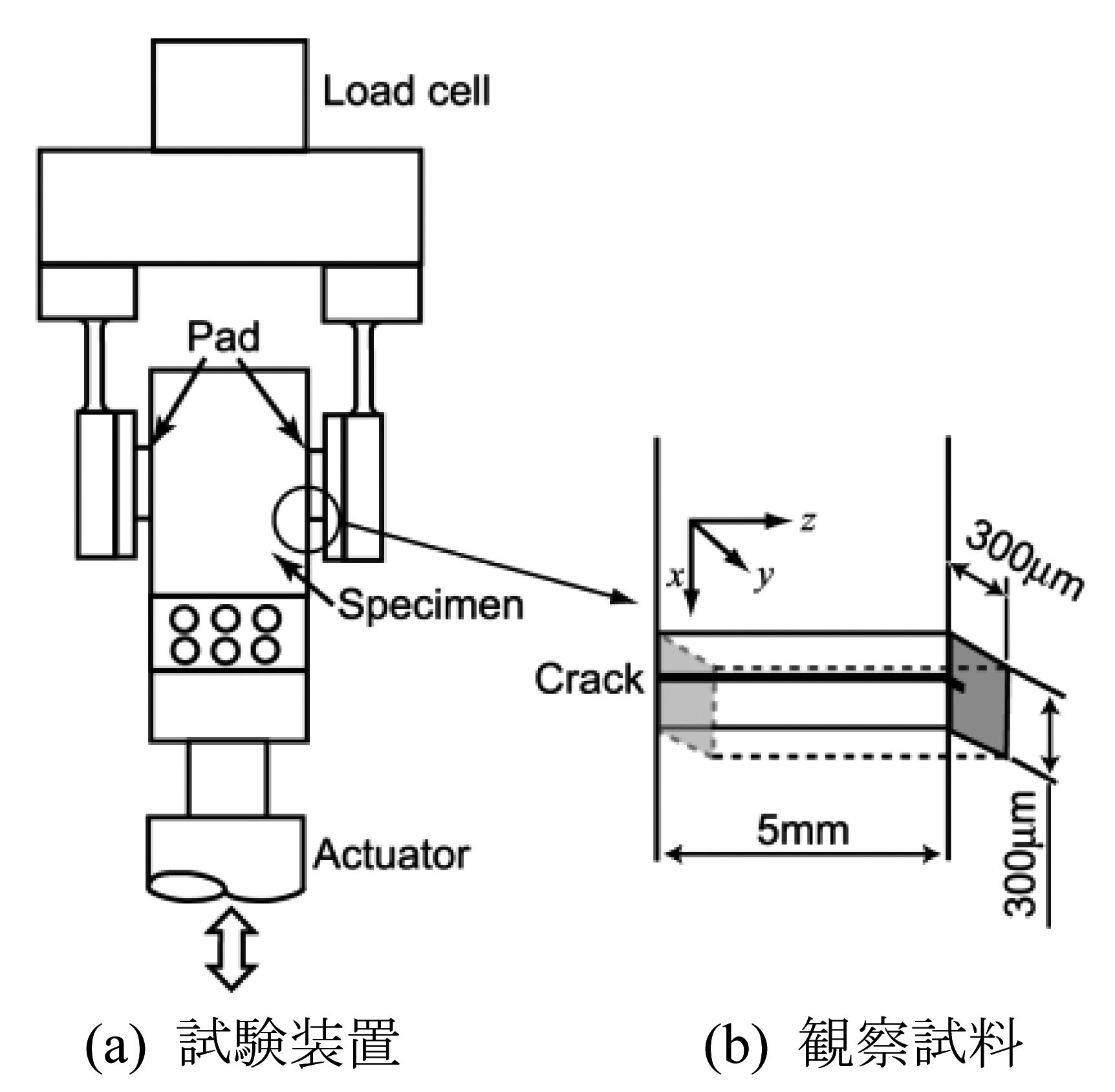 Load cell

Pad

Specimen

Actuator

(a) 試験装置

$z$

$x$

$y$

300μm

Crack

5mm

300μm

(b) 観察試料